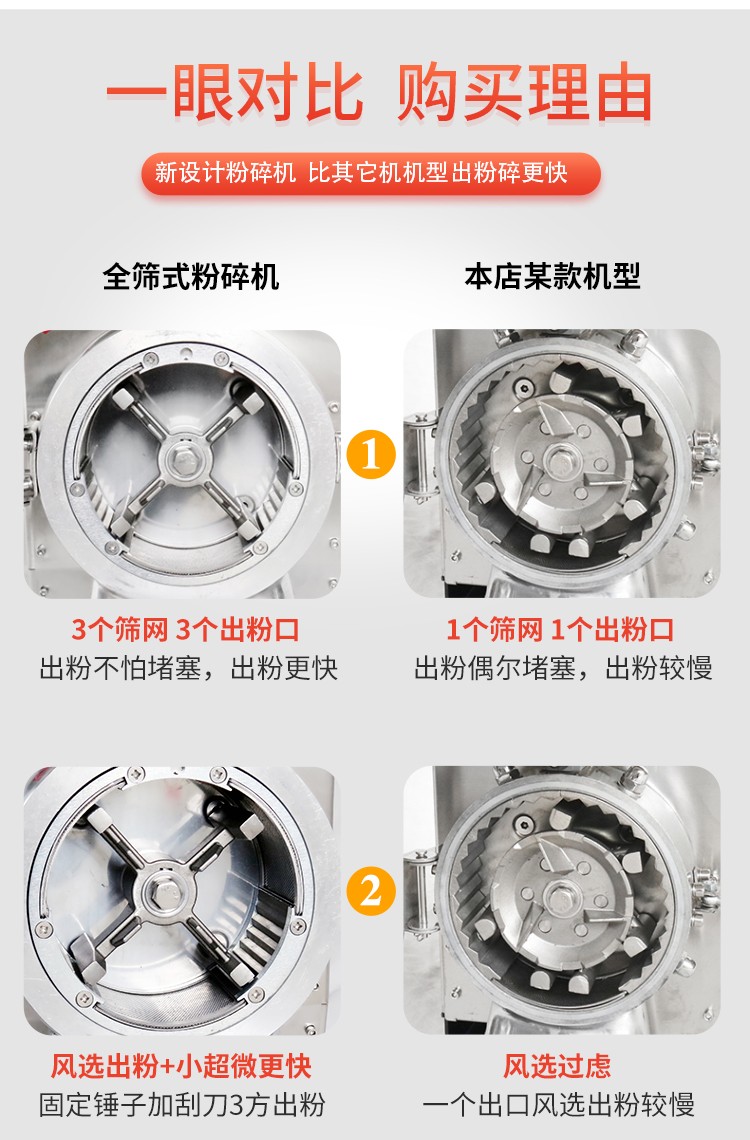 一眼对比 购买理由

新设计粉碎机 比其它机机型出粉碎更快

全筛式粉碎机

本店某款机型

1

3个筛网 3个出粉口
出粉不怕堵塞，出粉更快

1个筛网 1个出粉口
出粉偶尔堵塞，出粉较慢

2

风选出粉+小超微更快
固定锤子加刮刀3方出粉

风选过虑
一个出口风选出粉较慢